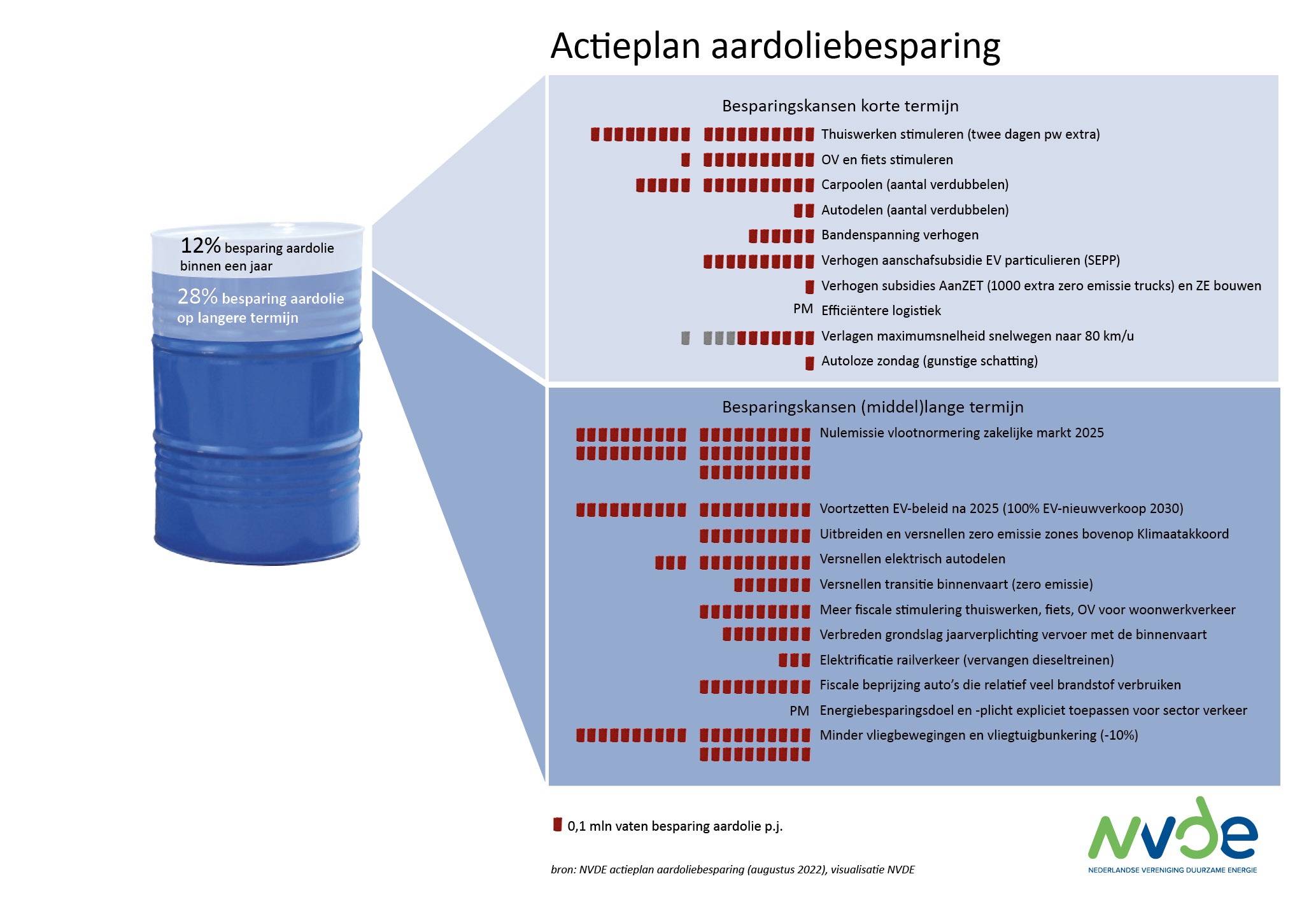 Actieplan aardoliebesparing

12% besparing aardolie binnen een jaar

28% besparing aardolie op langere termijn

Besparingskansen korte termijn

Thuiswerken stimuleren (twee dagen pw extra)

OV en fiets stimuleren

Carpoolen (aantal verdubbelen)

Autodelen (aantal verdubbelen)

Bandenspanning verhogen

Verhogen aanschafsubsidie EV particulieren (SEPP)

Verhogen subsidies AanZET (1000 extra zero emissie trucks) en ZE bouwen

PM Efficiëntere logistiek

Verlagen maximumsnelheid snelwegen naar 80 km/u

Autoloze zondag (gunstige schatting)

Besparingskansen (middel)lange termijn

Nulemissie vlootnormering zakelijke markt 2025

Voortzetten EV-beleid na 2025 (100% EV-nieuwverkoop 2030)

Uitbreiden en versnellen zero emissie zones bovenop Klimaatakkoord

Versnellen elektrisch autodelen

Versnellen transitie binnenvaart (zero emissie)

Meer fiscale stimulering thuiswerken, fiets, OV voor woonwerkverkeer

Verbreden grondslag jaarverplichting vervoer met de binnenvaart

Elektrificatie railverkeer (vervangen dieseltreinen)

Fiscale beprijzing auto's die relatief veel brandstof verbruiken

PM Energiebesparingsdoel en -plicht expliciet toepassen voor sector verkeer

Minder vliegbewegingen en vliegtuigbunkering (-10%)

0,1 mln vaten besparing aardolie p.j.

bron: NVDE actieplan aardoliebesparing (augustus 2022), visualisatie NVDE

NVDE
NEDERLANDSE VERENIGING DUURZAME ENERGIE