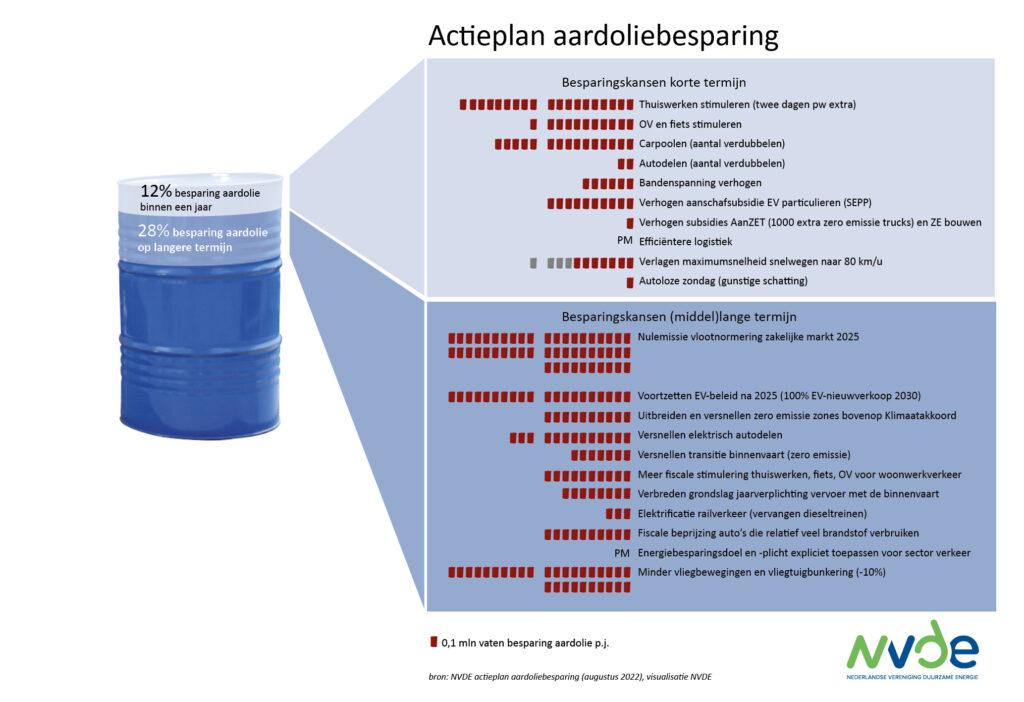 Actieplan aardoliebesparing

12% besparing aardolie binnen een jaar

28% besparing aardolie op langere termijn

Besparingskansen korte termijn

Thuiswerken stimuleren (twee dagen pw extra)

OV en fiets stimuleren

Carpoolen (aantal verdubbelen)

Autodelen (aantal verdubbelen)

Bandenspanning verhogen

Verhogen aanschafsubsidie EV particulieren (SEPP)

Verhogen subsidies AanZET (1000 extra zero emissie trucks) en ZE bouwen

PM Efficiëntere logistiek

Verlagen maximumsnelheid snelwegen naar 80 km/u

Autoloze zondag (gunstige schatting)

Besparingskansen (middel)lange termijn

Nulemissie vlootnormering zakelijke markt 2025

Voortzetten EV-beleid na 2025 (100% EV-nieuwverkoop 2030)

Uitbreiden en versnellen zero emissie zones bovenop Klimaatakkoord

Versnellen elektrisch autodelen

Versnellen transitie binnenvaart (zero emissie)

Meer fiscale stimulering thuiswerken, fiets, OV voor woonwerkverkeer

Verbreden grondslag jaarverplichting vervoer met de binnenvaart

Elektrificatie railverkeer (vervangen dieseltreinen)

Fiscale beprijzing auto's die relatief veel brandstof verbruiken

PM Energiebesparingsdoel en -plicht expliciet toepassen voor sector verkeer

Minder vliegbewegingen en vliegtuigbunkering (-10%)

0,1 mln vaten besparing aardolie p.j.

bron: NVDE actieplan aardoliebesparing (augustus 2022), visualisatie NVDE

NVDE
NEDERLANDSE VERENIGING DUURZAME ENERGIE